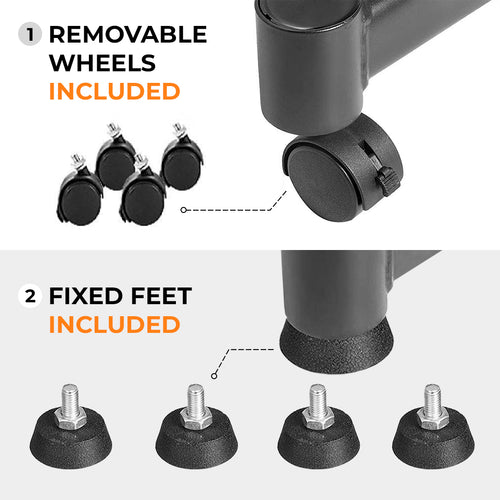 1 REMOVABLE WHEELS INCLUDED

2 FIXED FEET INCLUDED